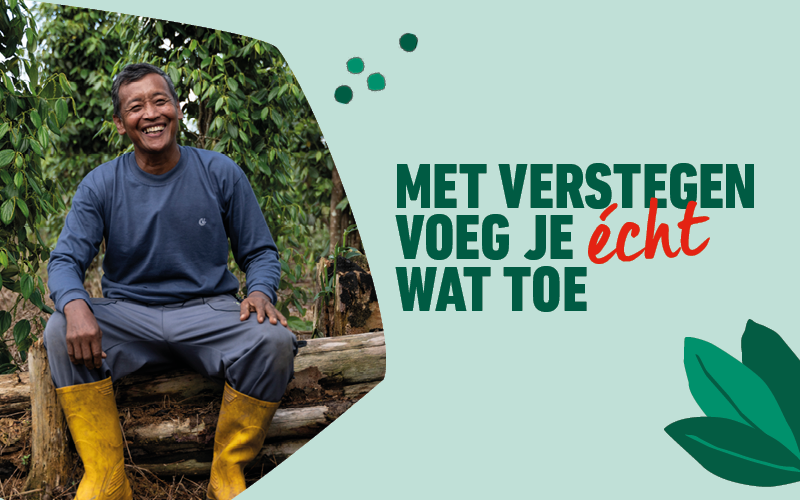 MET VERSTEGEN VOEG JE écht WAT TOE